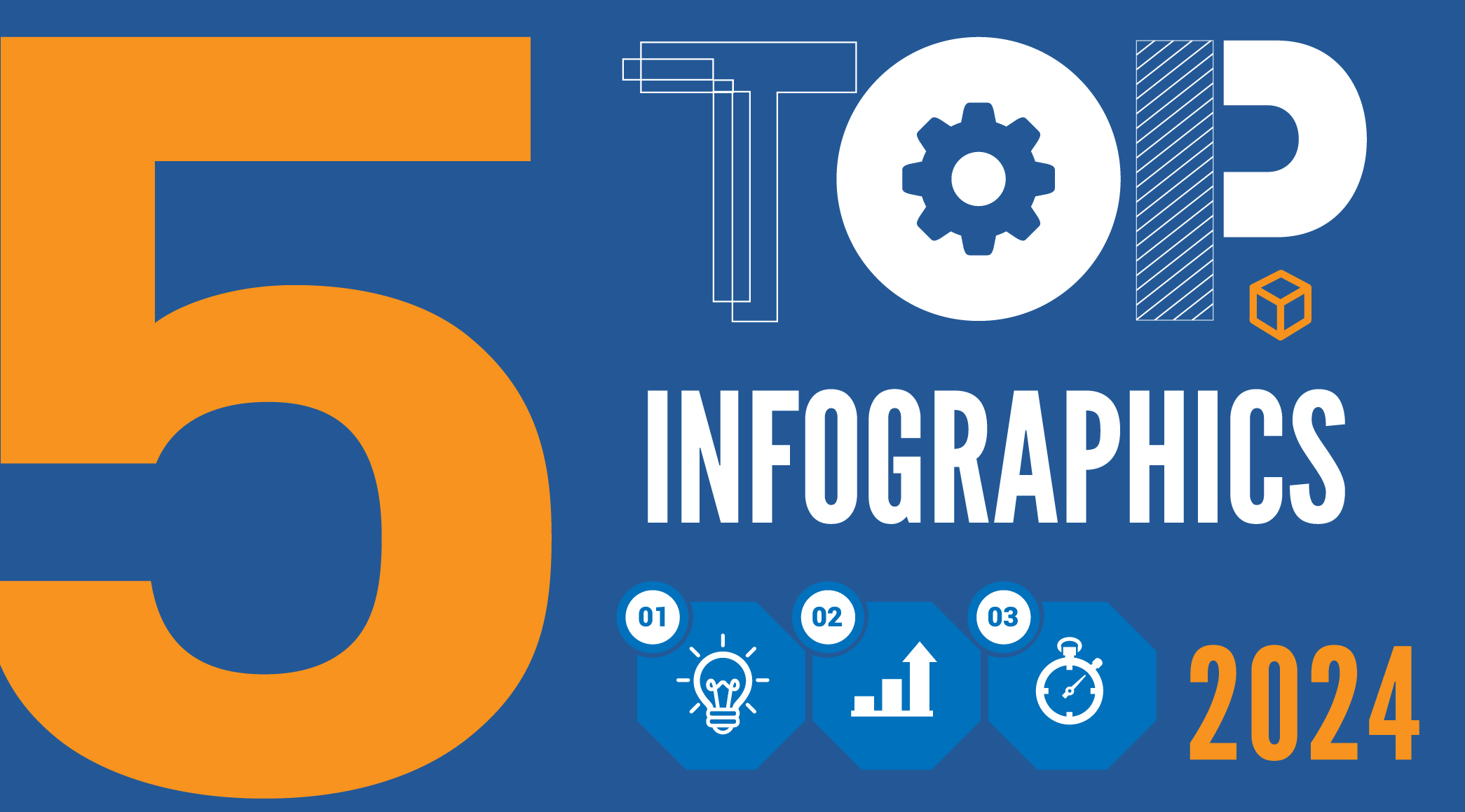 5 TOP INFOGRAPHICS

01 02 03

2024