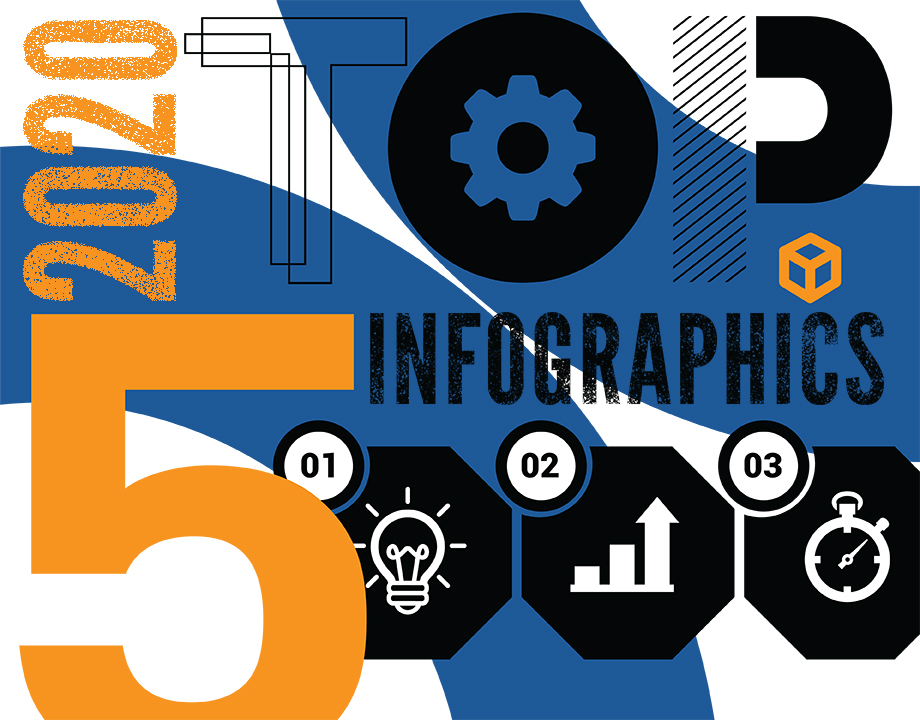 2020
TOP
5
INFOGRAPHICS
01
02
03